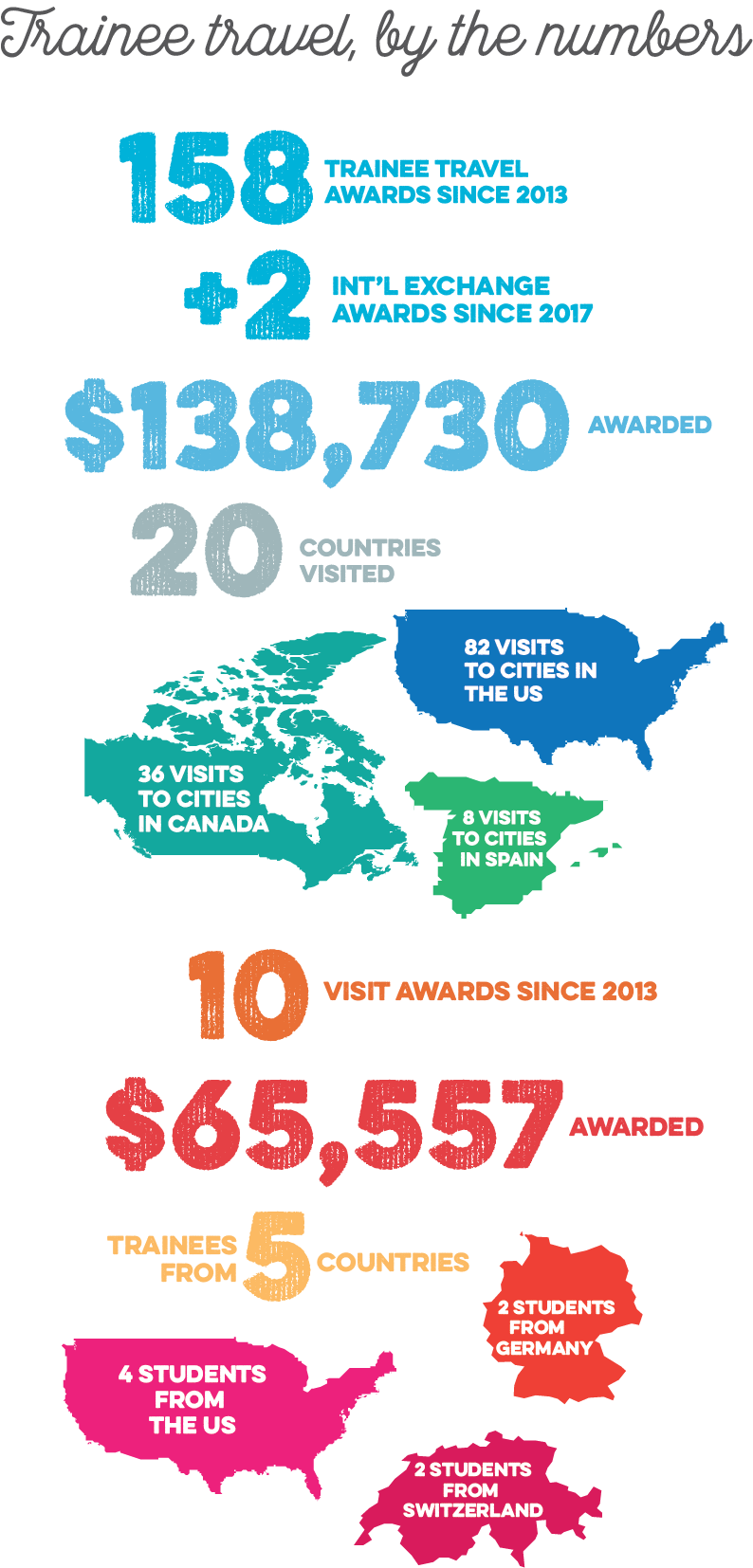 Trainee travel, by the numbers

158 TRAINEE TRAVEL AWARDS SINCE 2013

+2 INT'L EXCHANGE AWARDS SINCE 2017

$138,730 AWARDED

20 COUNTRIES VISITED

82 VISITS TO CITIES IN THE US

36 VISITS TO CITIES IN CANADA

8 VISITS TO CITIES IN SPAIN

10 VISIT AWARDS SINCE 2013

$65,557 AWARDED

TRAINEES FROM 5 COUNTRIES

2 STUDENTS FROM GERMANY

4 STUDENTS FROM THE US

2 STUDENTS FROM SWITZERLAND